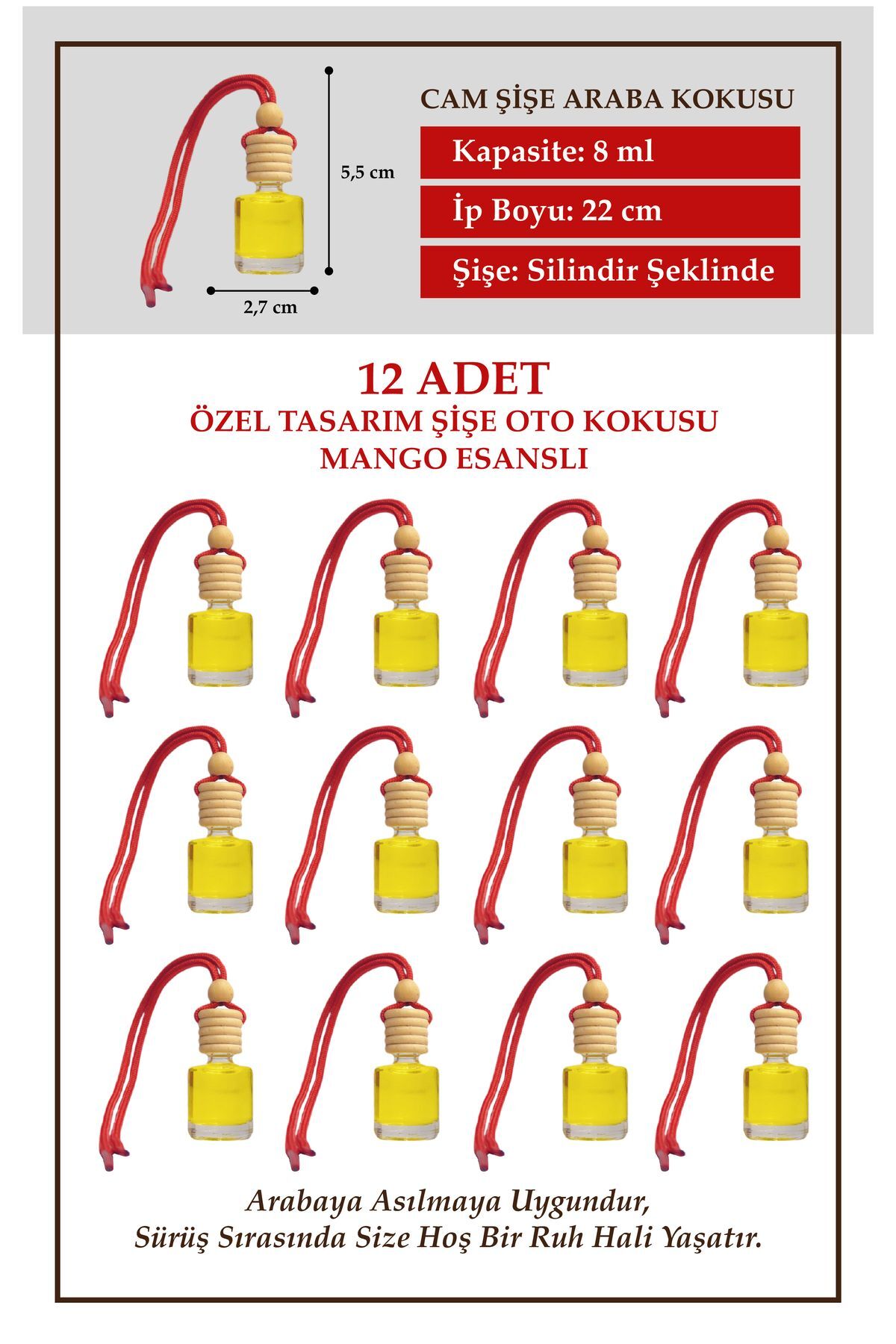 5,5 cm

2,7 cm

CAM ŞİŞE ARABA KOKUSU

Kapasite: 8 ml

İp Boyu: 22 cm

Şişe: Silindir Şeklinde

12 ADET
ÖZEL TASARIM ŞİŞE OTO KOKUSU
MANGO ESANSLI

Arabaya Asılmaya Uygundur,
Sürüş Sırasında Size Hoş Bir Ruh Hali Yaşatır.