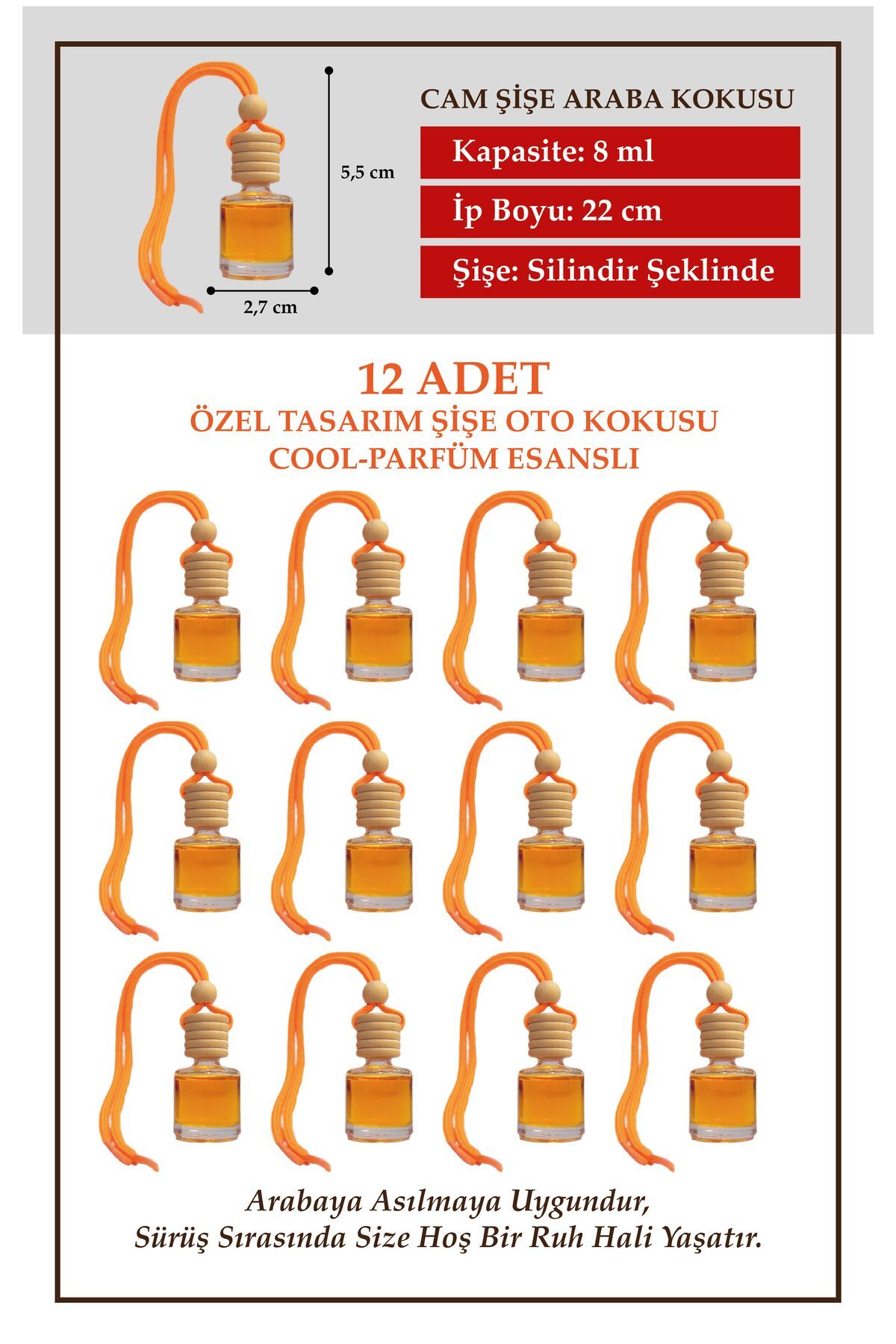 5,5 cm

2,7 cm

CAM ŞİŞE ARABA KOKUSU

Kapasite: 8 ml

İp Boyu: 22 cm

Şişe: Silindir Şeklinde

12 ADET
ÖZEL TASARIM ŞİŞE OTO KOKUSU
COOL-PARFÜM ESANSLI

Arabaya Asılmaya Uygundur,
Sürüş Sırasında Size Hoş Bir Ruh Hali Yaşatır.