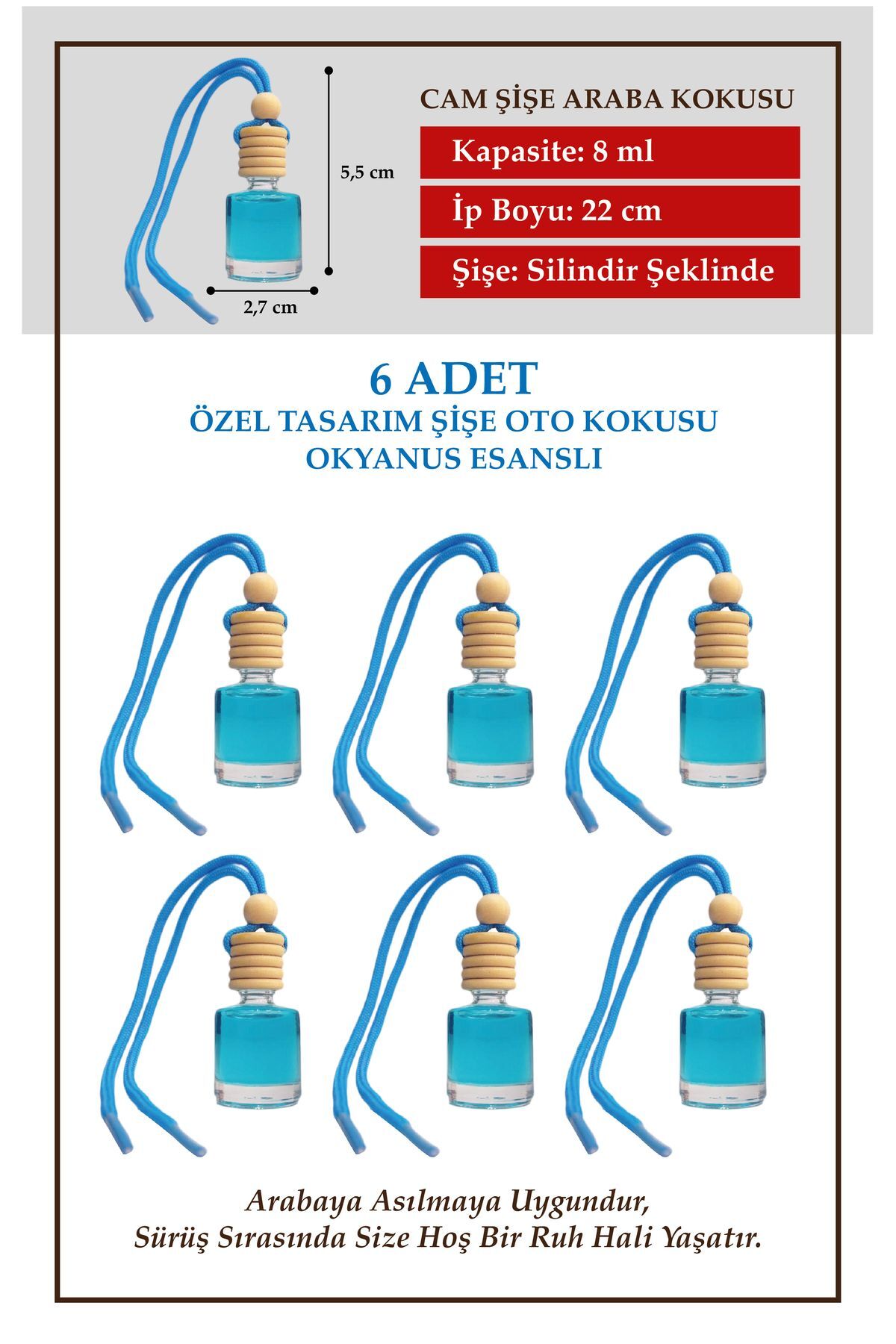 5,5 cm

2,7 cm

CAM ŞİŞE ARABA KOKUSU

Kapasite: 8 ml

İp Boyu: 22 cm

Şişe: Silindir Şeklinde

6 ADET
ÖZEL TASARIM ŞİŞE OTO KOKUSU
OKYANUS ESANSLI

Arabaya Asılmaya Uygundur,
Sürüş Sırasında Size Hoş Bir Ruh Hali Yaşatır.